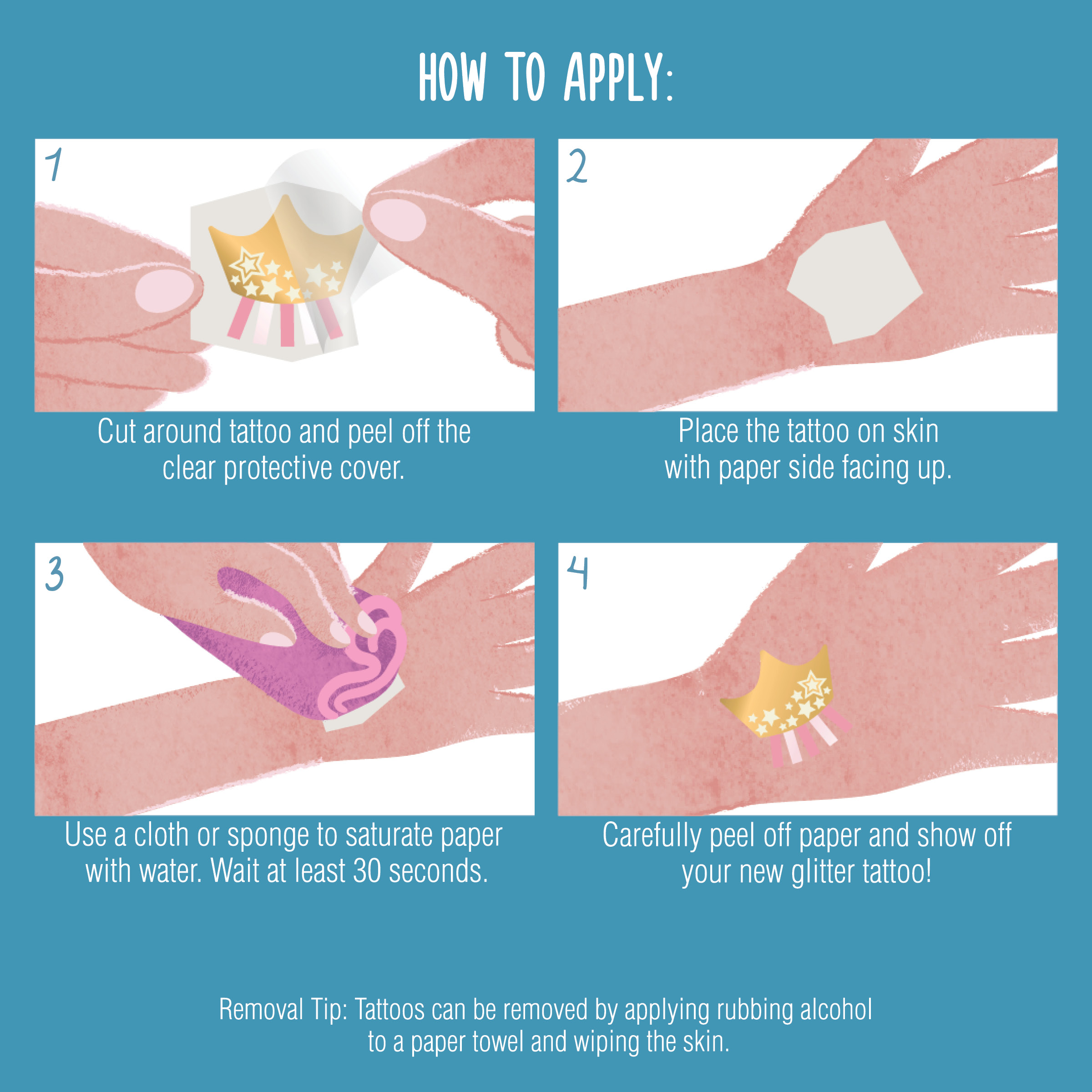 HOW TO APPLY:

1

Cut around tattoo and peel off the clear protective cover.

2

Place the tattoo on skin with paper side facing up.

3

Use a cloth or sponge to saturate paper with water. Wait at least 30 seconds.

4

Carefully peel off paper and show off your new glitter tattoo!

Removal Tip: Tattoos can be removed by applying rubbing alcohol to a paper towel and wiping the skin.